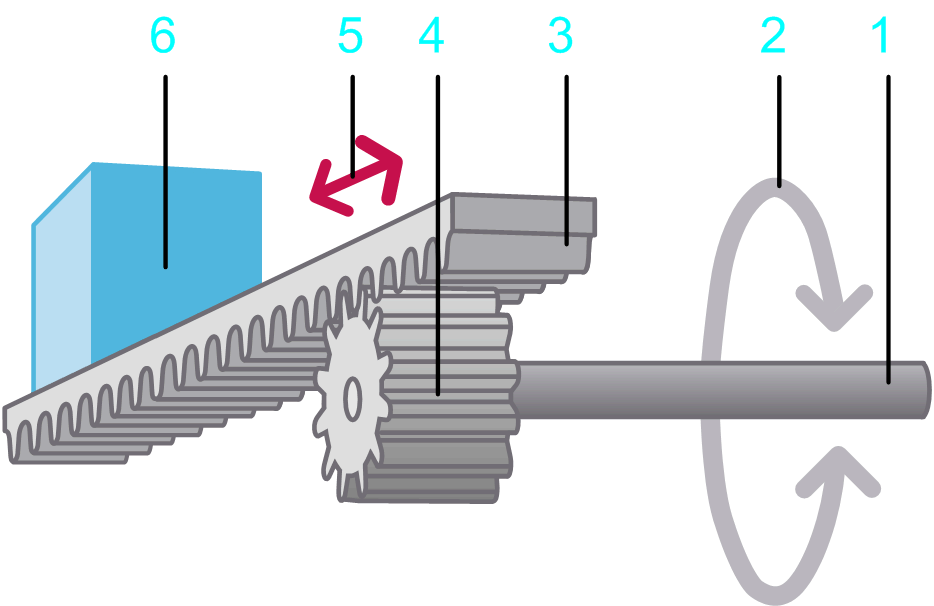 6 5 4 3 2 1